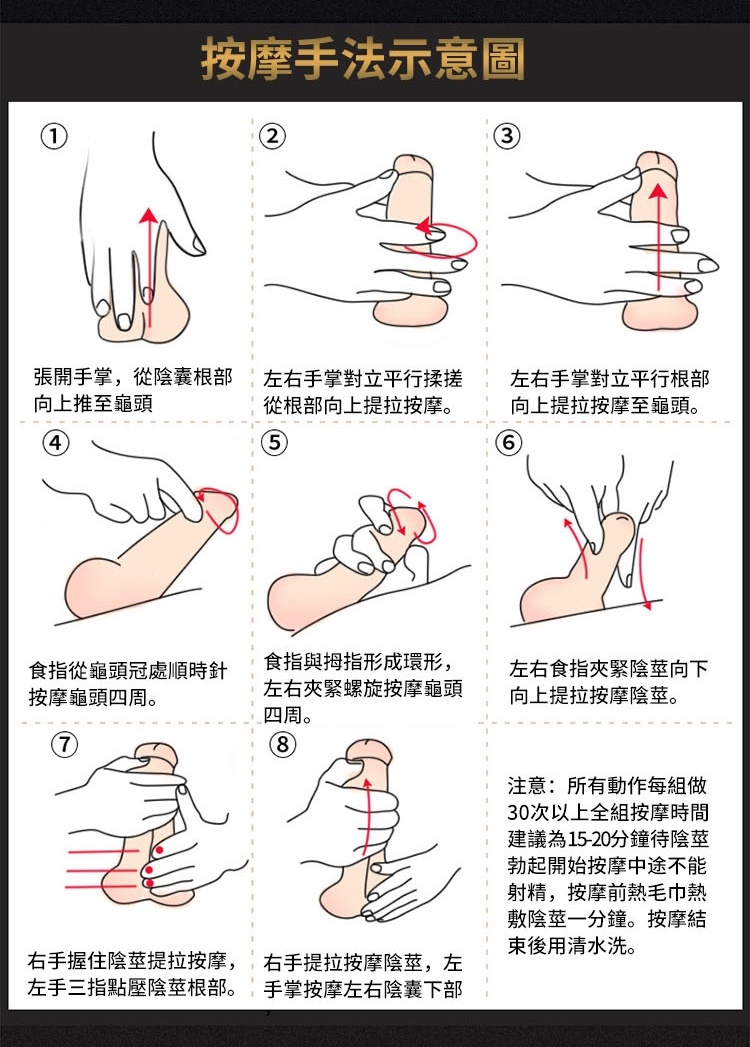 按摩手法示意圖

①
張開手掌，從陰囊根部向上推至龜頭

②
左右手掌對立平行揉搓從根部向上提拉按摩。

③
左右手掌對立平行根部向上提拉按摩至龜頭。

④
食指從龜頭冠處順時針按摩龜頭四周。

⑤
食指與拇指形成環形，左右夾緊螺旋按摩龜頭四周。

⑥
左右食指夾緊陰莖向下向上提拉按摩陰莖。

⑦
右手握住陰莖提拉按摩，左手三指點壓陰莖根部。

⑧
右手提拉按摩陰莖，左手掌按摩左右陰囊下部

注意：所有動作每組做30次以上全組按摩時間建議為15-20分鐘待陰莖勃起開始按摩中途不能射精，按摩前熱毛巾熱敷陰莖一分鐘。按摩結束後用清水洗。